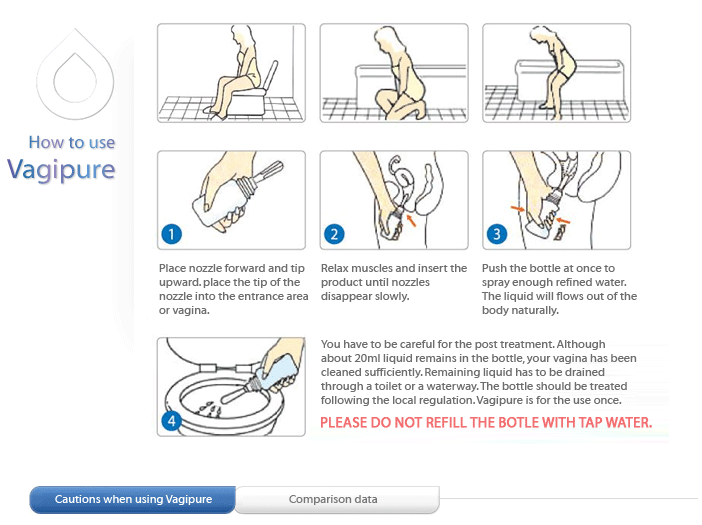 How to use
Vagipure

1

Place nozzle forward and tip upward. place the tip of the nozzle into the entrance area or vagina.

2

Relax muscles and insert the product until nozzles disappear slowly.

3

Push the bottle at once to spray enough refined water. The liquid will flows out of the body naturally.

4

You have to be careful for the post treatment. Although about 20ml liquid remains in the bottle, your vagina has been cleaned sufficiently. Remaining liquid has to be drained through a toilet or a waterway. The bottle should be treated following the local regulation. Vagipure is for the use once.

PLEASE DO NOT REFILL THE BOTLE WITH TAP WATER.

Cautions when using Vagipure

Comparison data