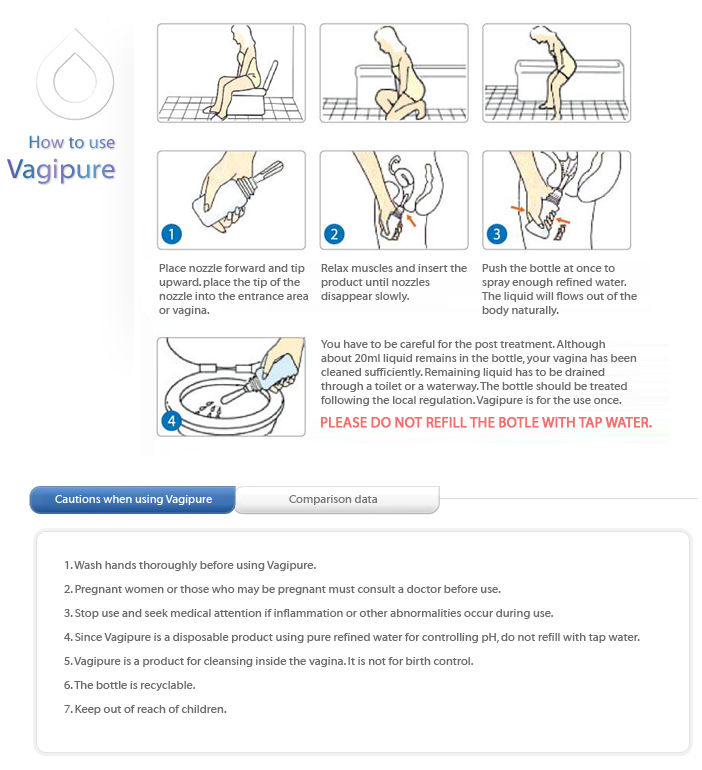 How to use
Vagipure

1

Place nozzle forward and tip upward. place the tip of the nozzle into the entrance area or vagina.

2

Relax muscles and insert the product until nozzles disappear slowly.

3

Push the bottle at once to spray enough refined water. The liquid will flows out of the body naturally.

4

You have to be careful for the post treatment. Although about 20ml liquid remains in the bottle, your vagina has been cleaned sufficiently. Remaining liquid has to be drained through a toilet or a waterway. The bottle should be treated following the local regulation. Vagipure is for the use once.

PLEASE DO NOT REFILL THE BOTLE WITH TAP WATER.

Cautions when using Vagipure

Comparison data

1. Wash hands thoroughly before using Vagipure.

2. Pregnant women or those who may be pregnant must consult a doctor before use.

3. Stop use and seek medical attention if inflammation or other abnormalities occur during use.

4. Since Vagipure is a disposable product using pure refined water for controlling pH, do not refill with tap water.

5. Vagipure is a product for cleansing inside the vagina. It is not for birth control.

6. The bottle is recyclable.

7. Keep out of reach of children.